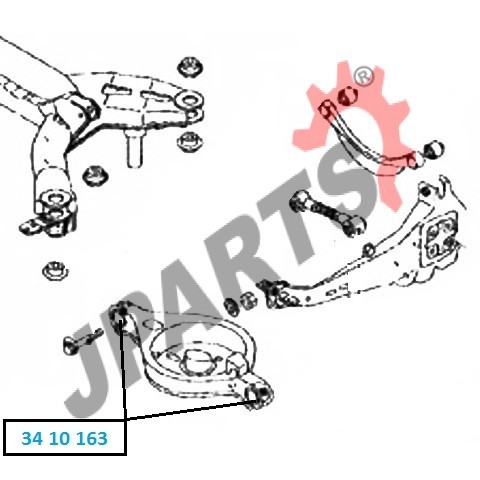 JPARTS®

34 10 163