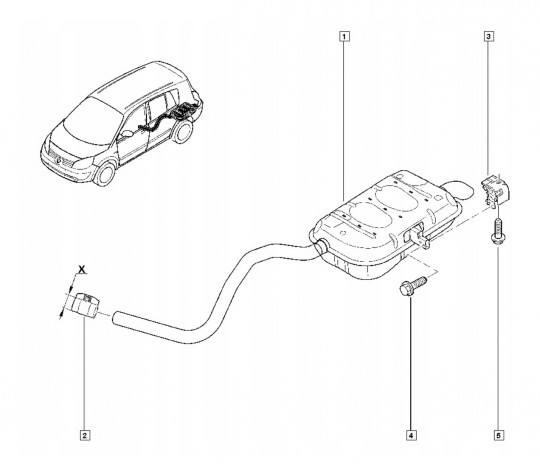 1
3
X
2
4
5