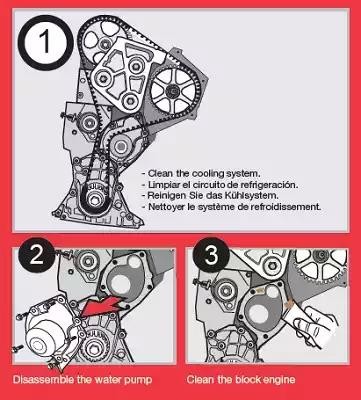 1

- Clean the cooling system.
- Limpiar el circuito de refrigeración.
- Reinigen Sie das Kühlsystem.
- Nettoyer le système de refroidissement.

2

Disassemble the water pump

3

Clean the block engine