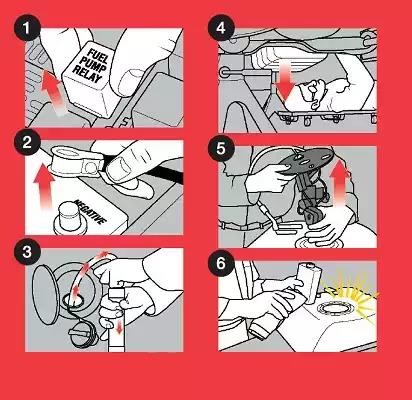 1
FUEL PUMP RELAY

2
NEGATIVE

3

4

5

6